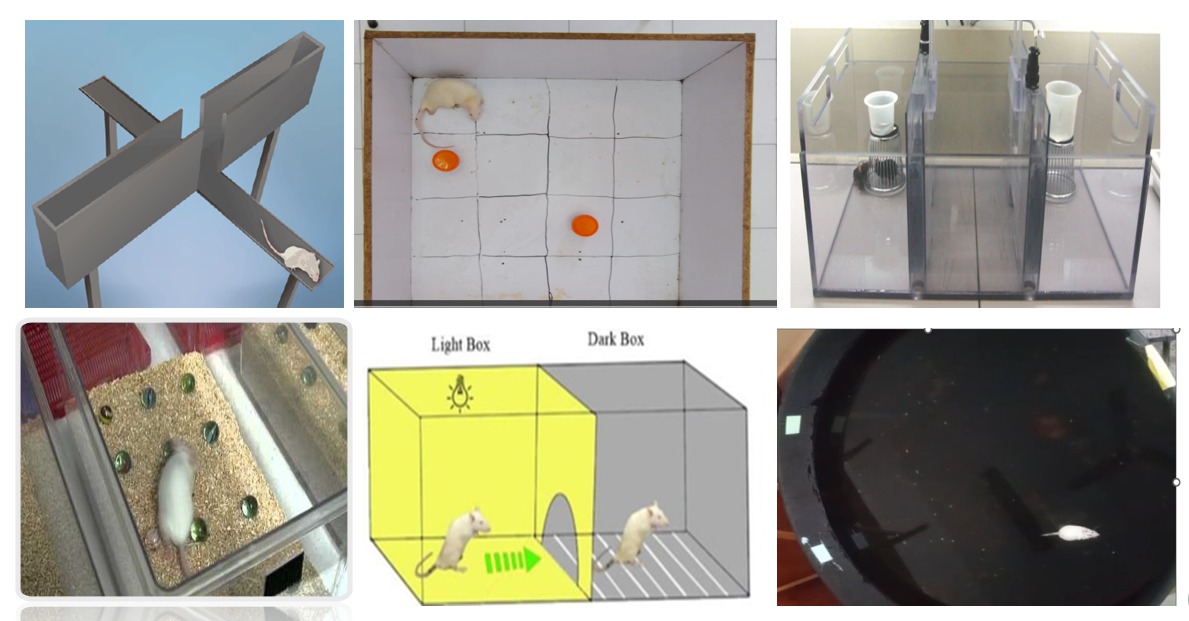 Light Box
Dark Box